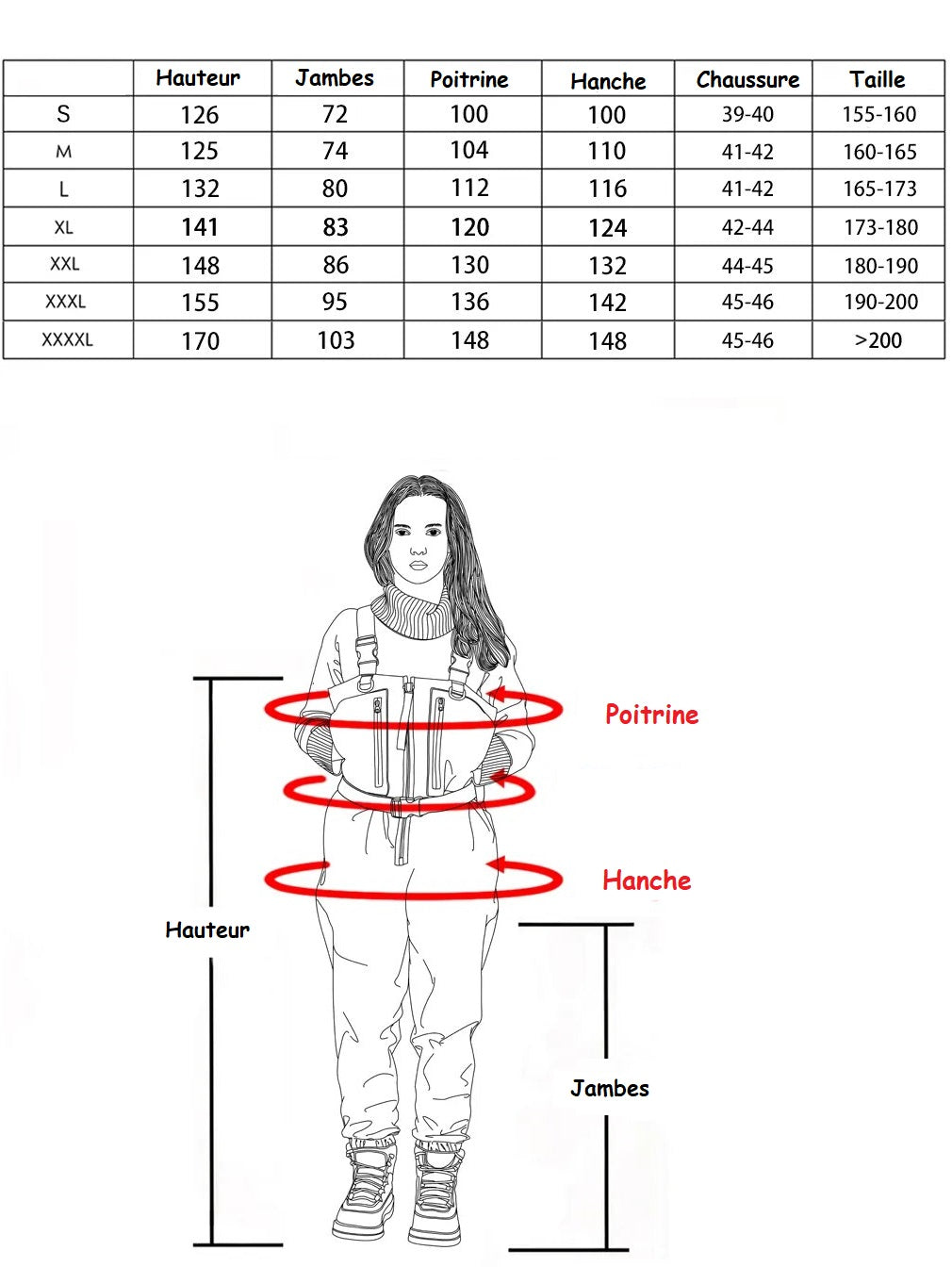 | | Hauteur | Jambes | Poitrine | Hanche | Chaussure | Taille |
|---|---|---|---|---|---|---|
| S | 126 | 72 | 100 | 100 | 39-40 | 155-160 |
| M | 125 | 74 | 104 | 110 | 41-42 | 160-165 |
| L | 132 | 80 | 112 | 116 | 41-42 | 165-173 |
| XL | 141 | 83 | 120 | 124 | 42-44 | 173-180 |
| XXL | 148 | 86 | 130 | 132 | 44-45 | 180-190 |
| XXXL | 155 | 95 | 136 | 142 | 45-46 | 190-200 |
| XXXXL | 170 | 103 | 148 | 148 | 45-46 | >200 |

Poitrine

Hanche

Hauteur

Jambes